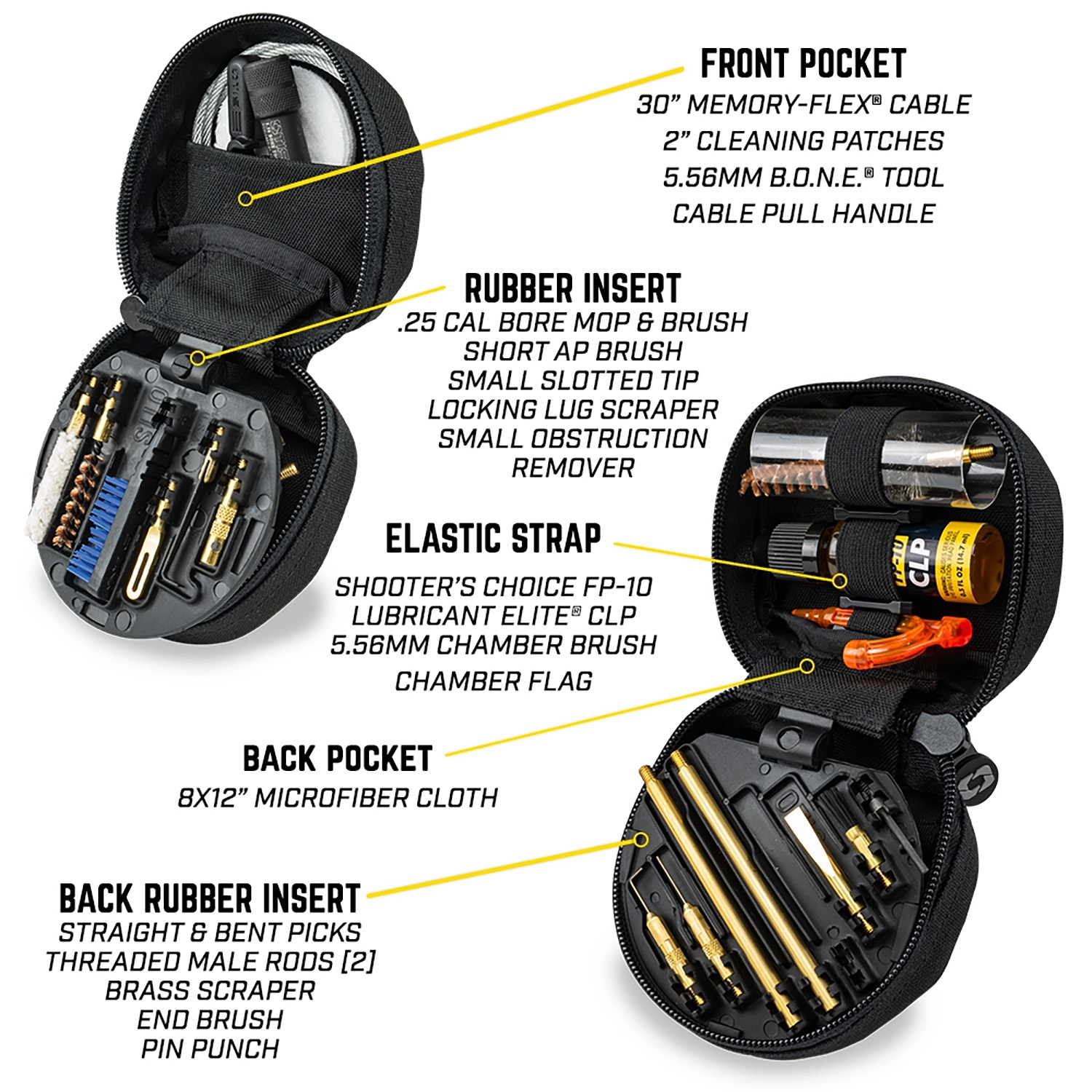 FRONT POCKET
30" MEMORY-FLEX® CABLE
2" CLEANING PATCHES
5.56MM B.O.N.E.® TOOL
CABLE PULL HANDLE

RUBBER INSERT
.25 CAL BORE MOP & BRUSH
SHORT AP BRUSH
SMALL SLOTTED TIP
LOCKING LUG SCRAPER
SMALL OBSTRUCTION REMOVER

ELASTIC STRAP
SHOOTER'S CHOICE FP-10 LUBRICANT ELITE® CLP
5.56MM CHAMBER BRUSH
CHAMBER FLAG

BACK POCKET
8X12" MICROFIBER CLOTH

BACK RUBBER INSERT
STRAIGHT & BENT PICKS
THREADED MALE RODS [2]
BRASS SCRAPER
END BRUSH
PIN PUNCH

CLP
0.5 FL OZ (14.7 ml)